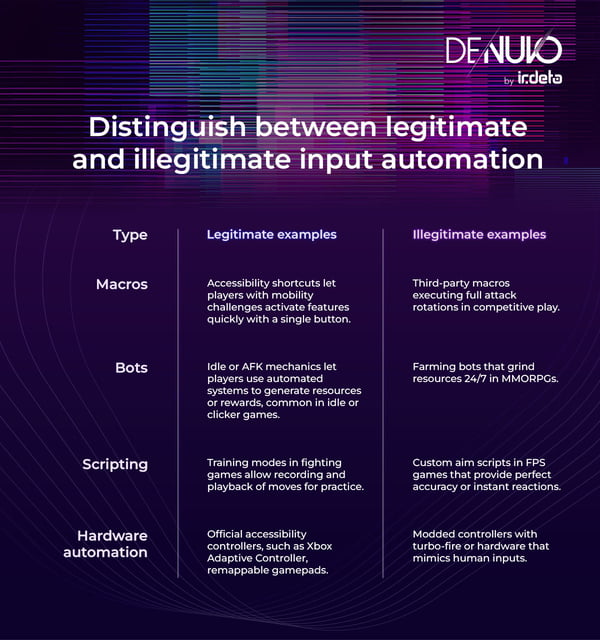 DENUVO
by irdeto

Distinguish between legitimate and illegitimate input automation

| Type | Legitimate examples | Illegitimate examples |
|---|---|---|
| Macros | Accessibility shortcuts let players with mobility challenges activate features quickly with a single button. | Third-party macros executing full attack rotations in competitive play. |
| Bots | Idle or AFK mechanics let players use automated systems to generate resources or rewards, common in idle or clicker games. | Farming bots that grind resources 24/7 in MMORPGs. |
| Scripting | Training modes in fighting games allow recording and playback of moves for practice. | Custom aim scripts in FPS games that provide perfect accuracy or instant reactions. |
| Hardware automation | Official accessibility controllers, such as Xbox Adaptive Controller, remappable gamepads. | Modded controllers with turbo-fire or hardware that mimics human inputs. |